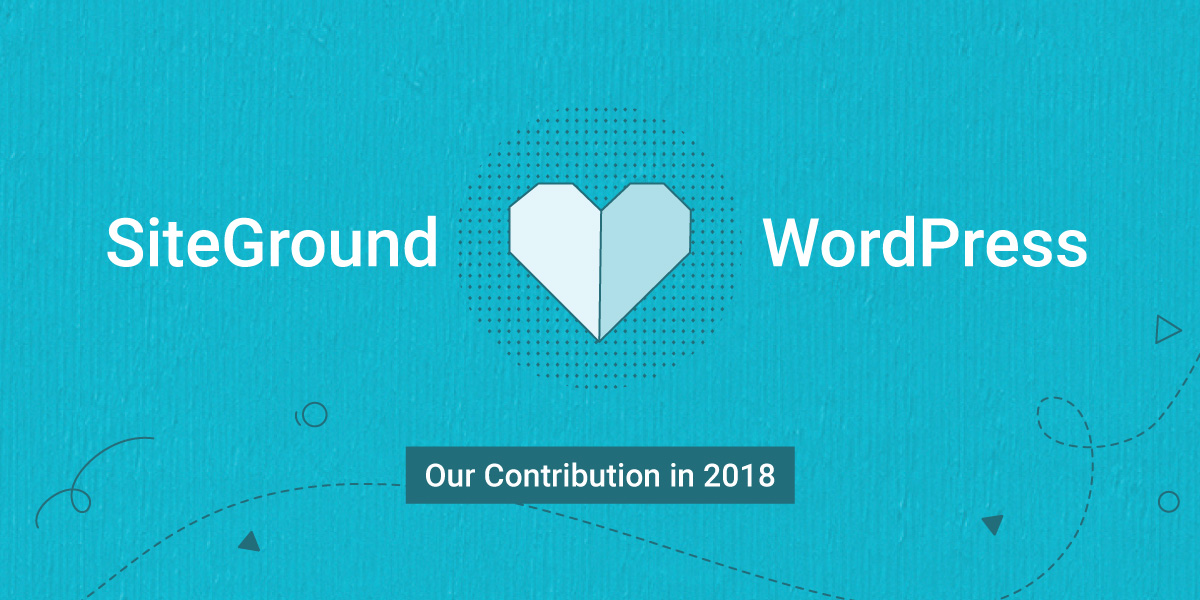 SiteGround WordPress

Our Contribution in 2018